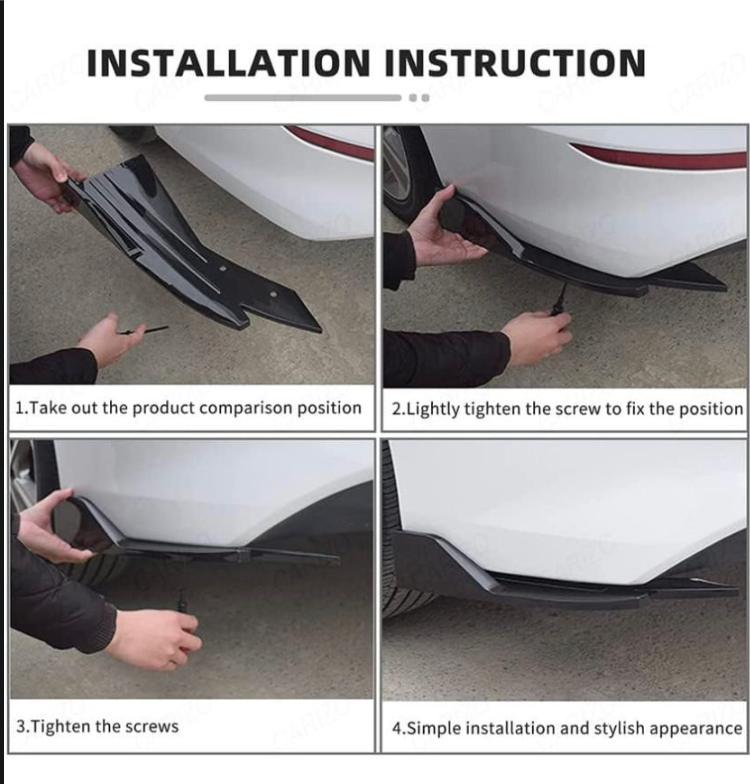 INSTALLATION INSTRUCTION

1.Take out the product comparison position

2.Lightly tighten the screw to fix the position

3.Tighten the screws

4.Simple installation and stylish appearance

CARIZO